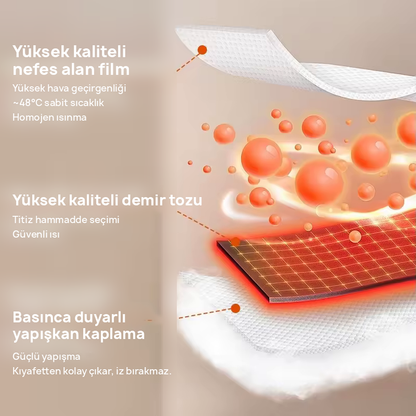 Yüksek kaliteli nefes alan film

Yüksek hava geçirgenliği
~48°C sabit sıcaklık
Homojen ısınma

Yüksek kaliteli demir tozu

Titiz hammadde seçimi
Güvenli ısı

Basınca duyarlı yapışkan kaplama

Güçlü yapışma
Kıyafetten kolay çıkar, iz bırakmaz.